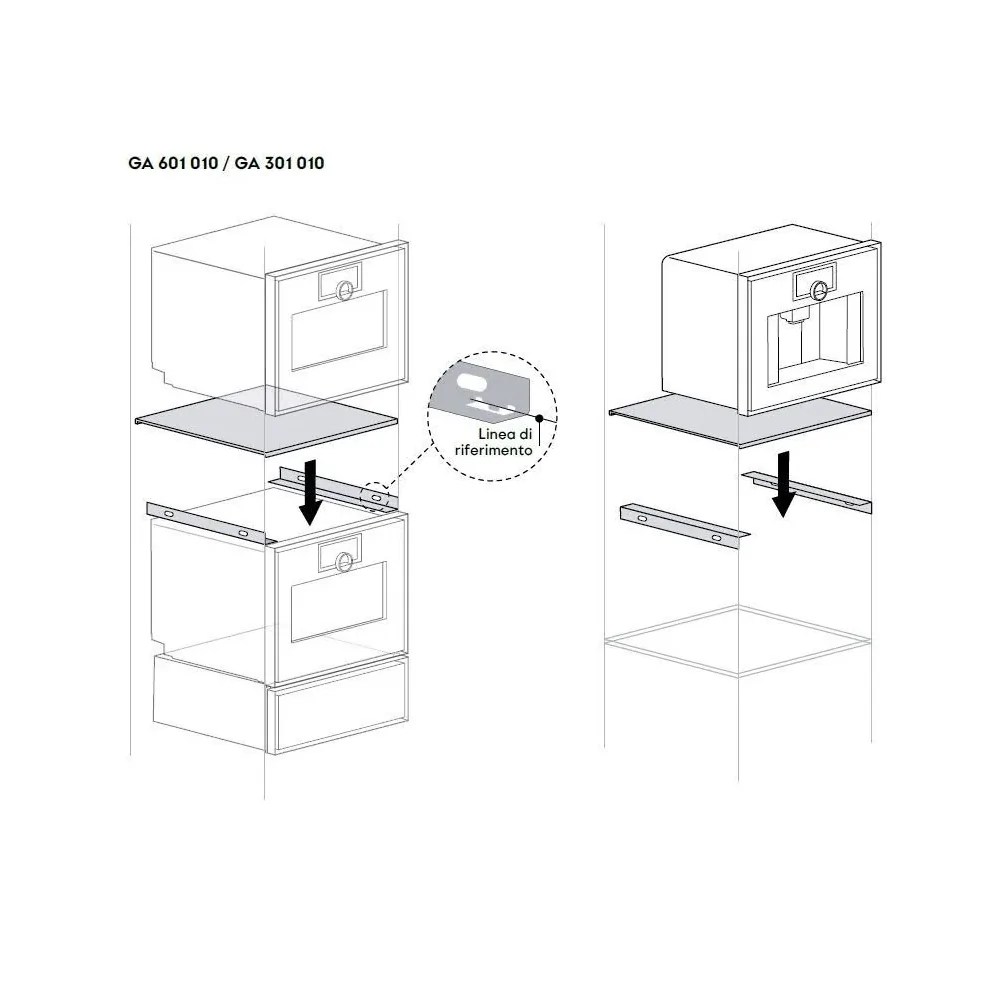 GA 601 010 / GA 301 010

Linea di riferimento