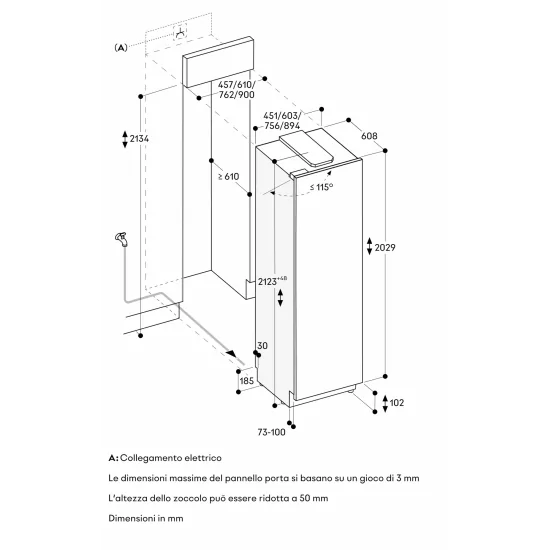 (A)

457/610/
762/900

451/603/
756/894

608

2134

≥ 610

≤ 115°

2029

$2123^{+48}$

30

185

102

73-100

A: Collegamento elettrico

Le dimensioni massime del pannello porta si basano su un gioco di 3 mm

L'altezza dello zoccolo può essere ridotta a 50 mm

Dimensioni in mm