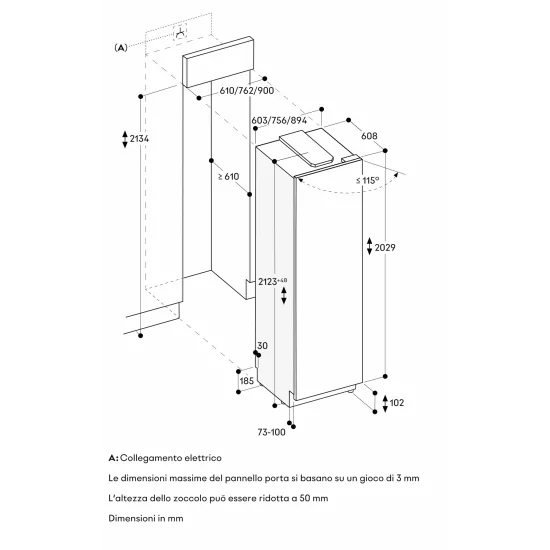 (A)

610/762/900

603/756/894

608

2134

≥ 610

≤ 115°

2029

$2123^{+48}$

30

185

102

73-100

A: Collegamento elettrico

Le dimensioni massime del pannello porta si basano su un gioco di 3 mm

L'altezza dello zoccolo può essere ridotta a 50 mm

Dimensioni in mm