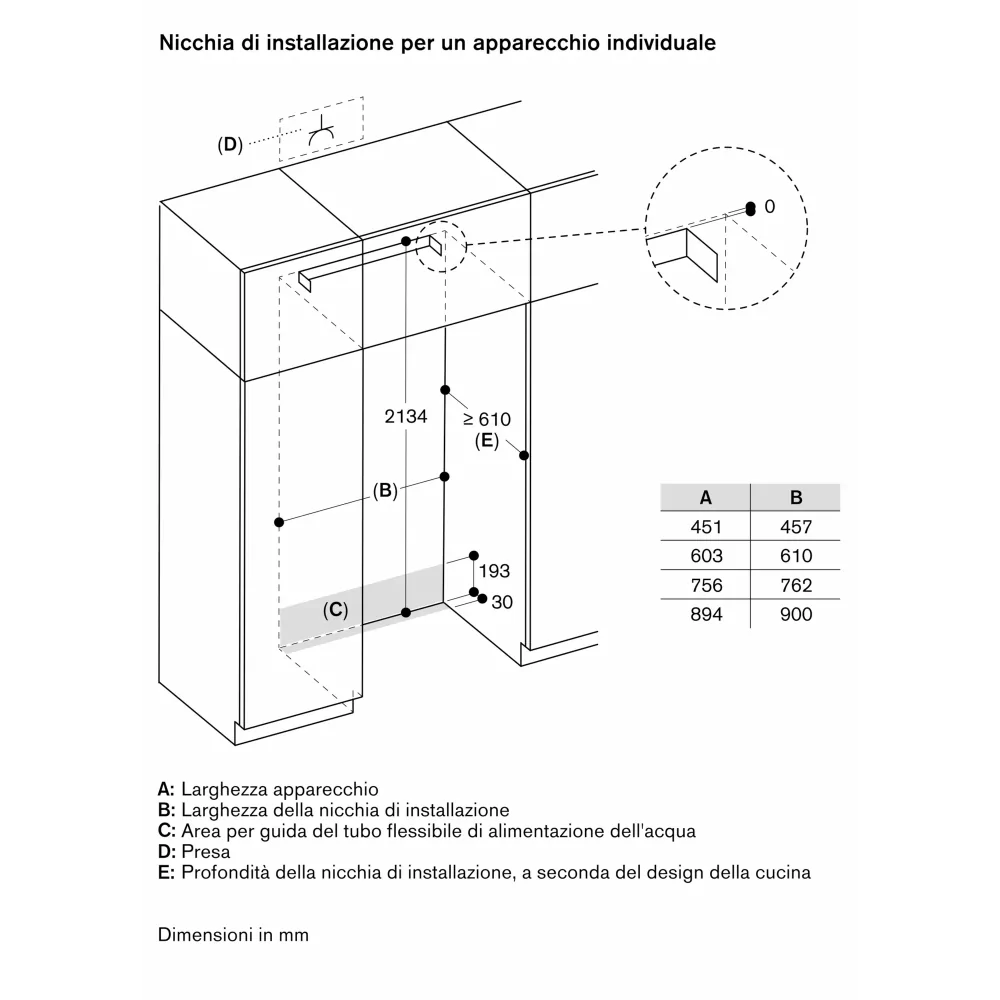 Nicchia di installazione per un apparecchio individuale

(D)

0

2134

≥ 610

(E)

(B)

193

30

(C)

| A | B |
|---|---|
| 451 | 457 |
| 603 | 610 |
| 756 | 762 |
| 894 | 900 |

A: Larghezza apparecchio
B: Larghezza della nicchia di installazione
C: Area per guida del tubo flessibile di alimentazione dell'acqua
D: Presa
E: Profondità della nicchia di installazione, a seconda del design della cucina

Dimensioni in mm