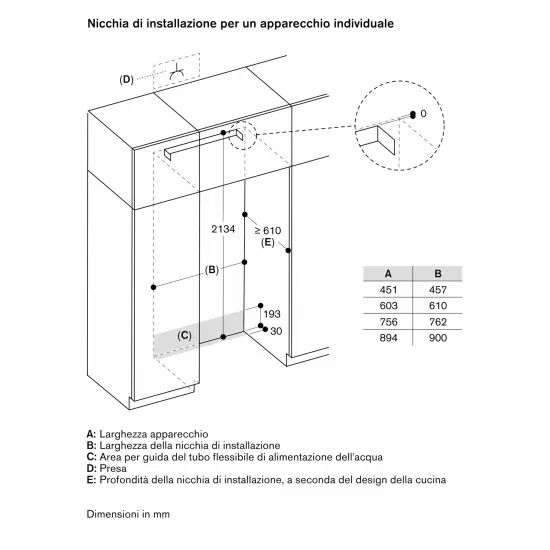 Nicchia di installazione per un apparecchio individuale

(D)

0

2134

≥ 610

(E)

(B)

193

30

(C)

| A | B |
|---|---|
| 451 | 457 |
| 603 | 610 |
| 756 | 762 |
| 894 | 900 |

A: Larghezza apparecchio
B: Larghezza della nicchia di installazione
C: Area per guida del tubo flessibile di alimentazione dell'acqua
D: Presa
E: Profondità della nicchia di installazione, a seconda del design della cucina

Dimensioni in mm