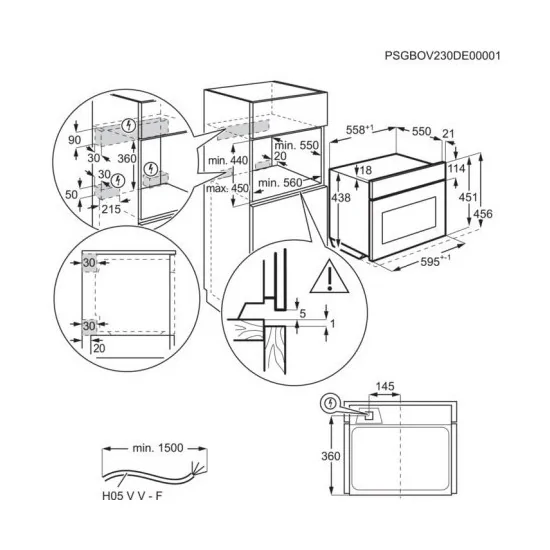 PSGBOV230DE00001

90
30
360
30
50
215

min. 550
min. 440
20
max. 450
min. 560

$558^{+1}$
550
21
18
114
438
451
456
$595^{+-1}$

30
30
20

5
1

145
360

min. 1500
H05 V V - F