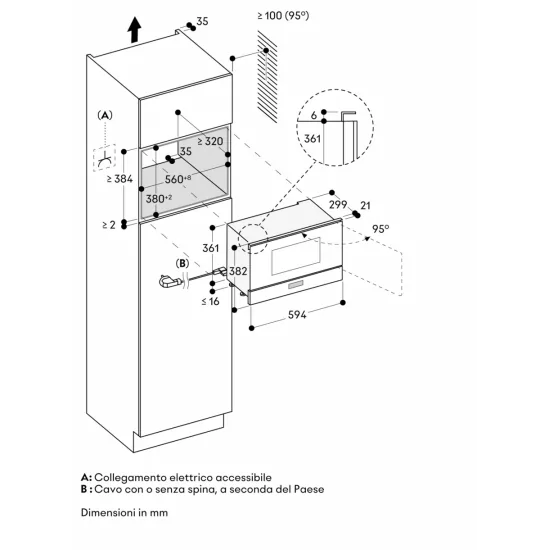 35
≥ 100 (95°)
(A)
≥ 320
35
≥ 384
$560^{+8}$
$380^{+2}$
≥ 2
6
361
299
21
95°
361
(B)
382
≤ 16
594

A: Collegamento elettrico accessibile
B : Cavo con o senza spina, a seconda del Paese

Dimensioni in mm