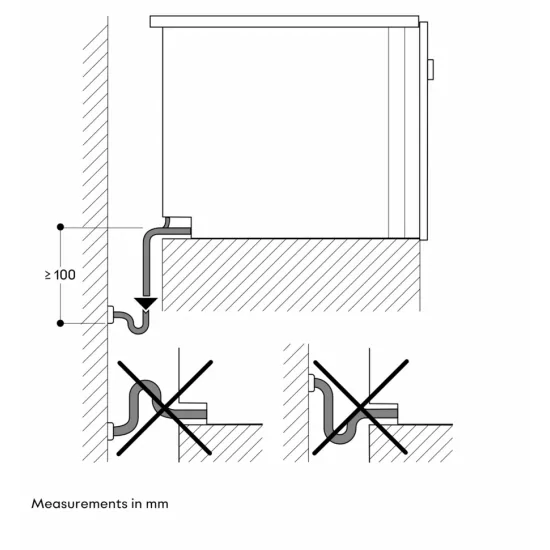 $\geq 100$

Measurements in mm