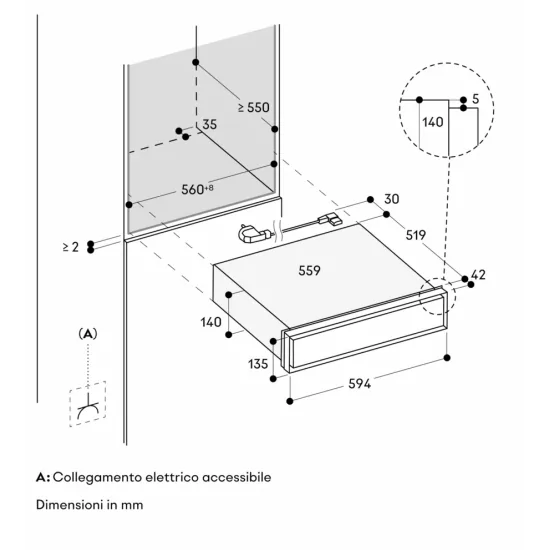 ≥ 550
35
560$^{+8}$
≥ 2
5
140
30
519
559
42
140
135
594
(A)

A: Collegamento elettrico accessibile

Dimensioni in mm