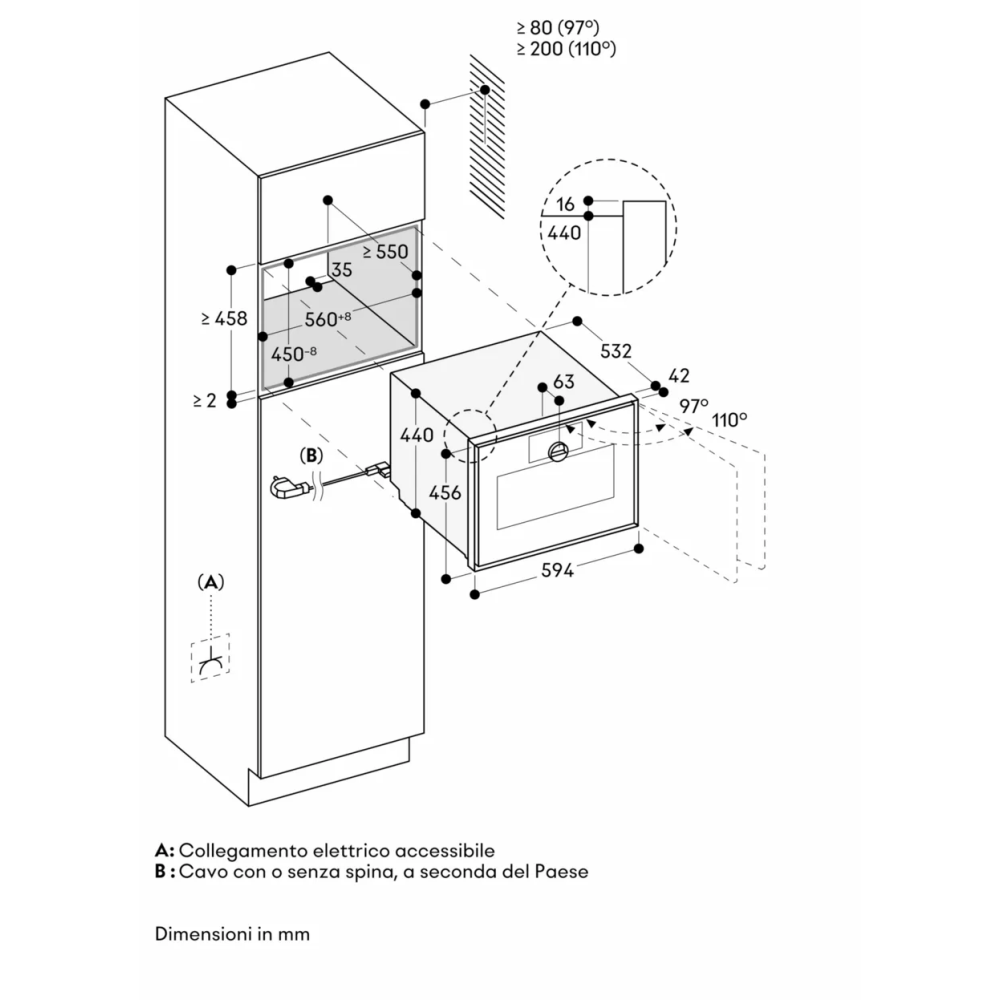 ≥ 80 (97°)
≥ 200 (110°)

16
440

≥ 550
35
≥ 458
$560^{+8}$
$450^{-8}$
≥ 2

532
42
63
97°
110°
440
456
594

(B)

(A)

A: Collegamento elettrico accessibile
B : Cavo con o senza spina, a seconda del Paese

Dimensioni in mm