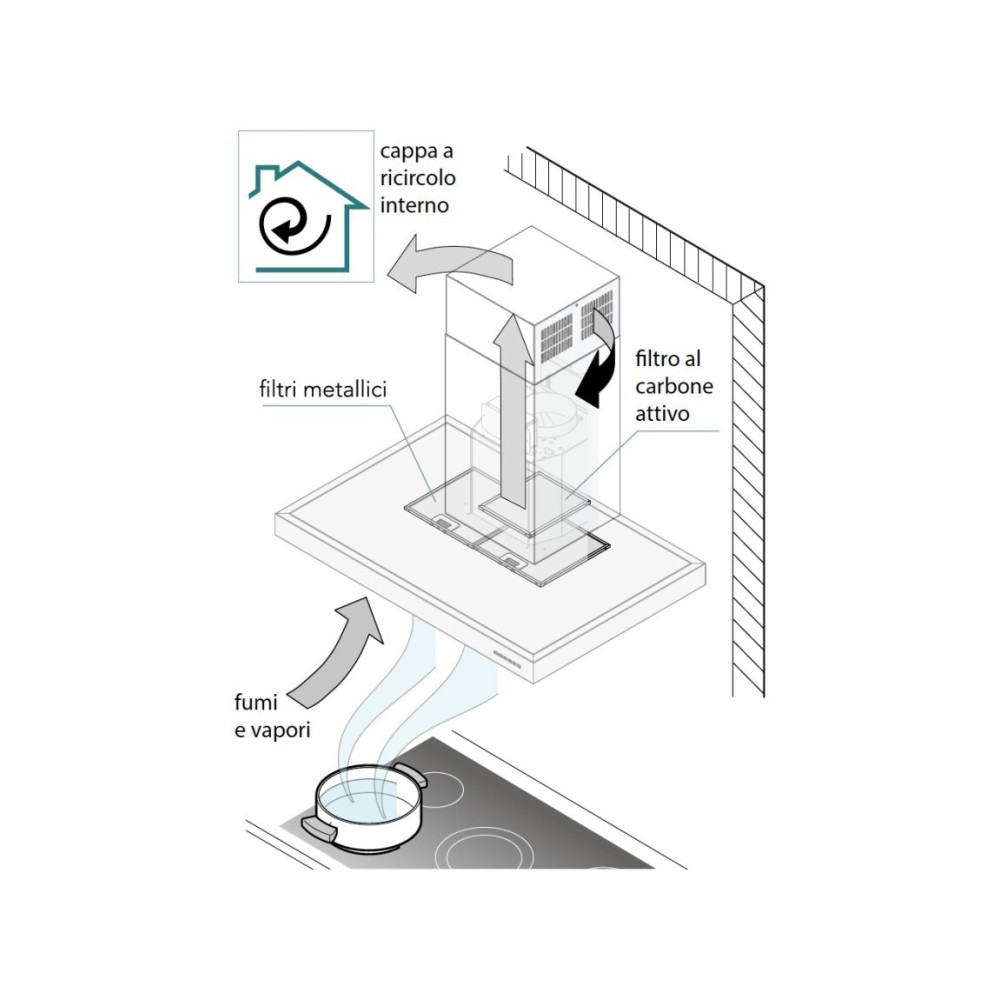 cappa a ricircolo interno

filtri metallici

filtro al carbone attivo

fumi e vapori