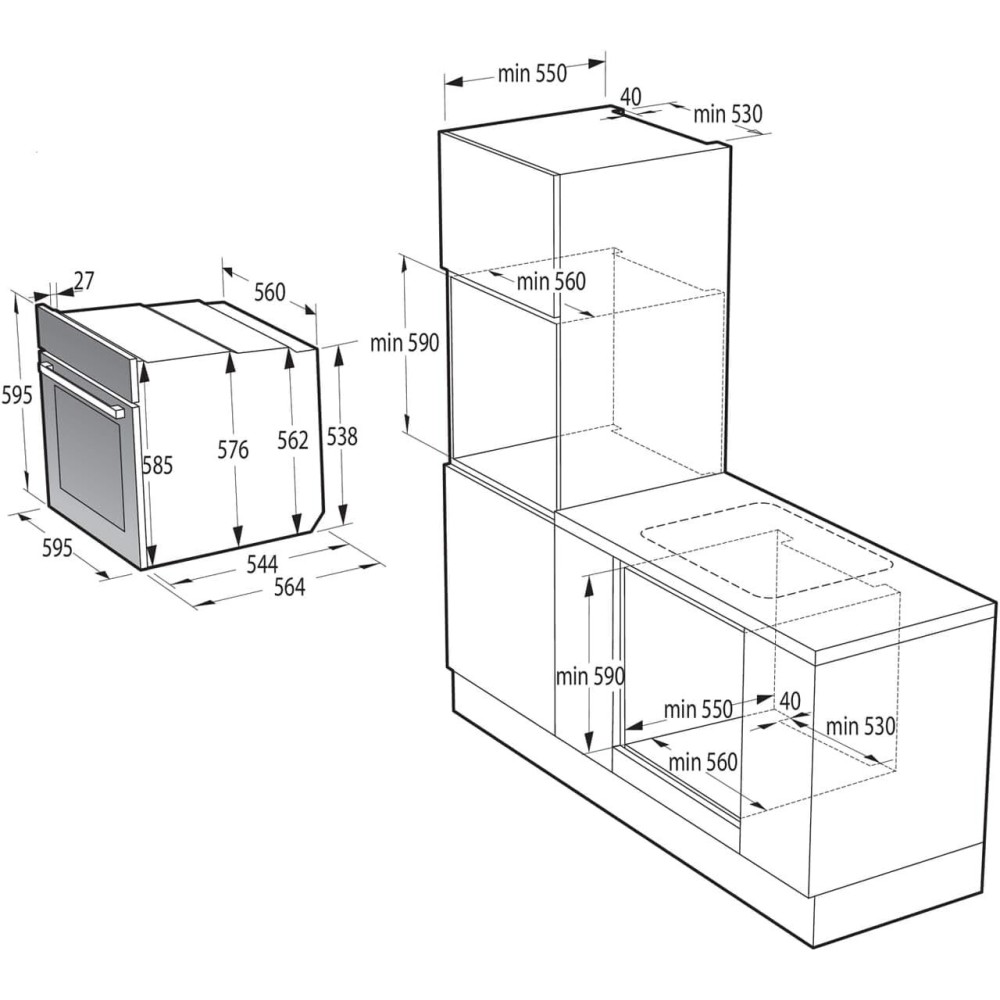 27
560
595
585
576
562
538
595
544
564

min 550
40
min 530
min 560
min 590

min 590
min 550
40
min 530
min 560