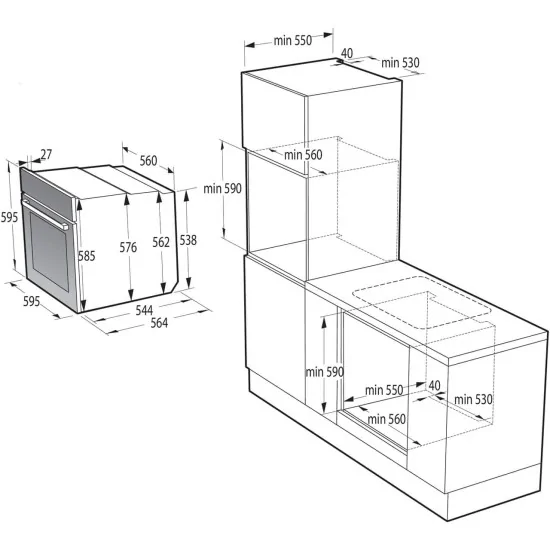 27
560
595
585
576
562
538
595
544
564

min 550
40
min 530
min 560
min 590

min 590
min 550
40
min 530
min 560