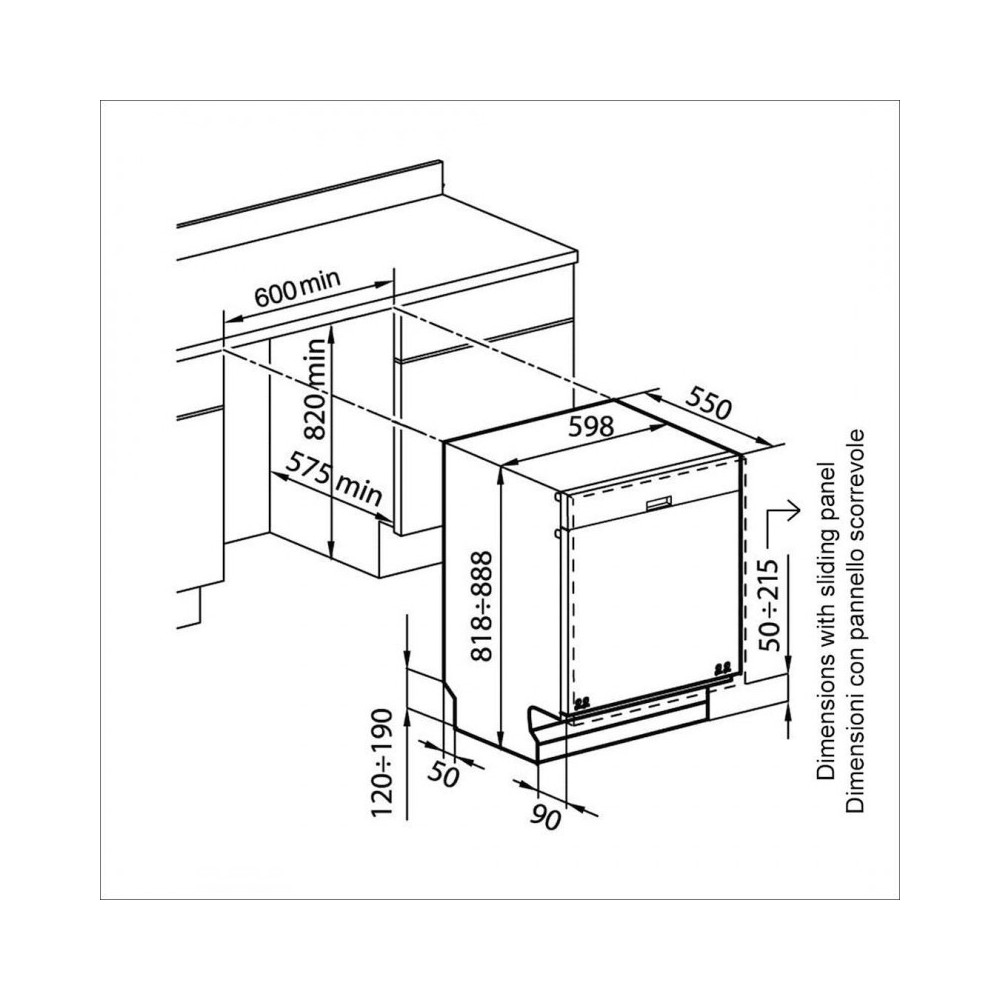 600 min
820 min
575 min
598
550
818÷888
50÷215
120÷190
50
90
Dimensions with sliding panel
Dimensioni con pannello scorrevole