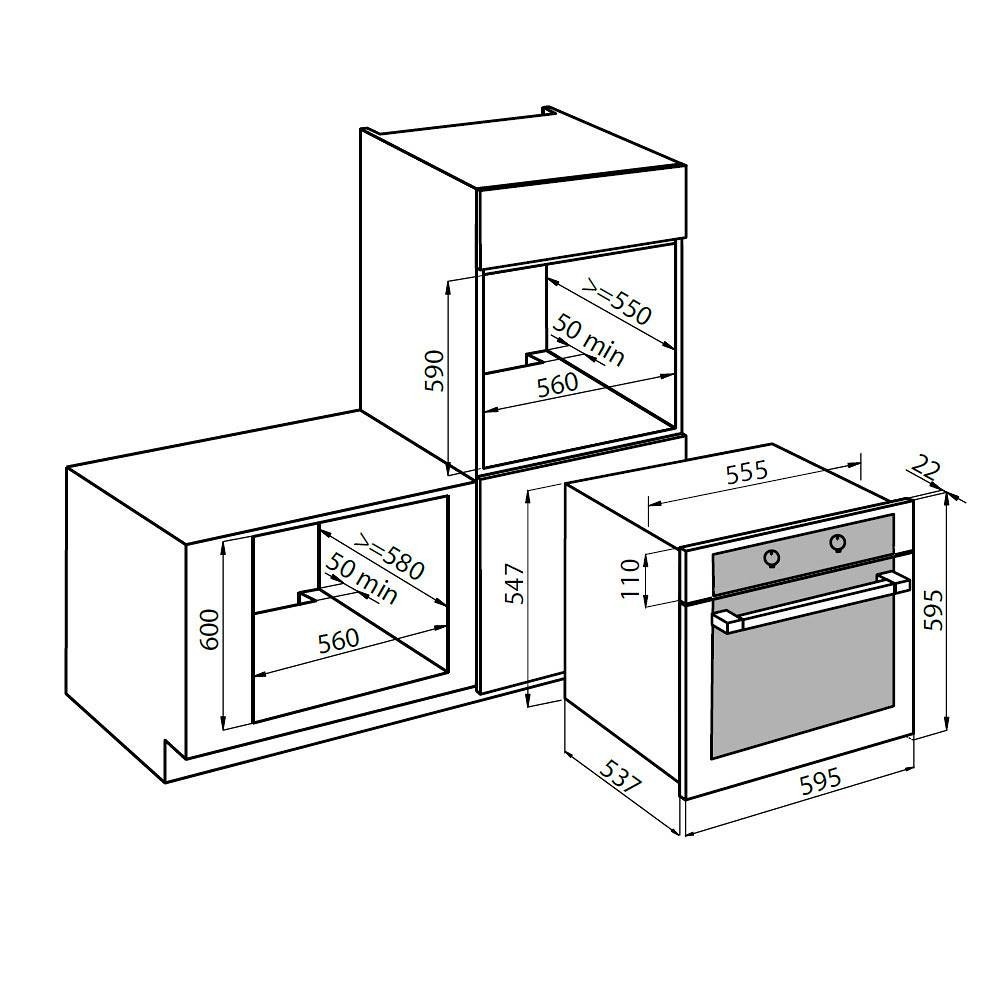 590
>=550
50 min
560
600
>=580
50 min
560
547
555
22
110
595
537
595