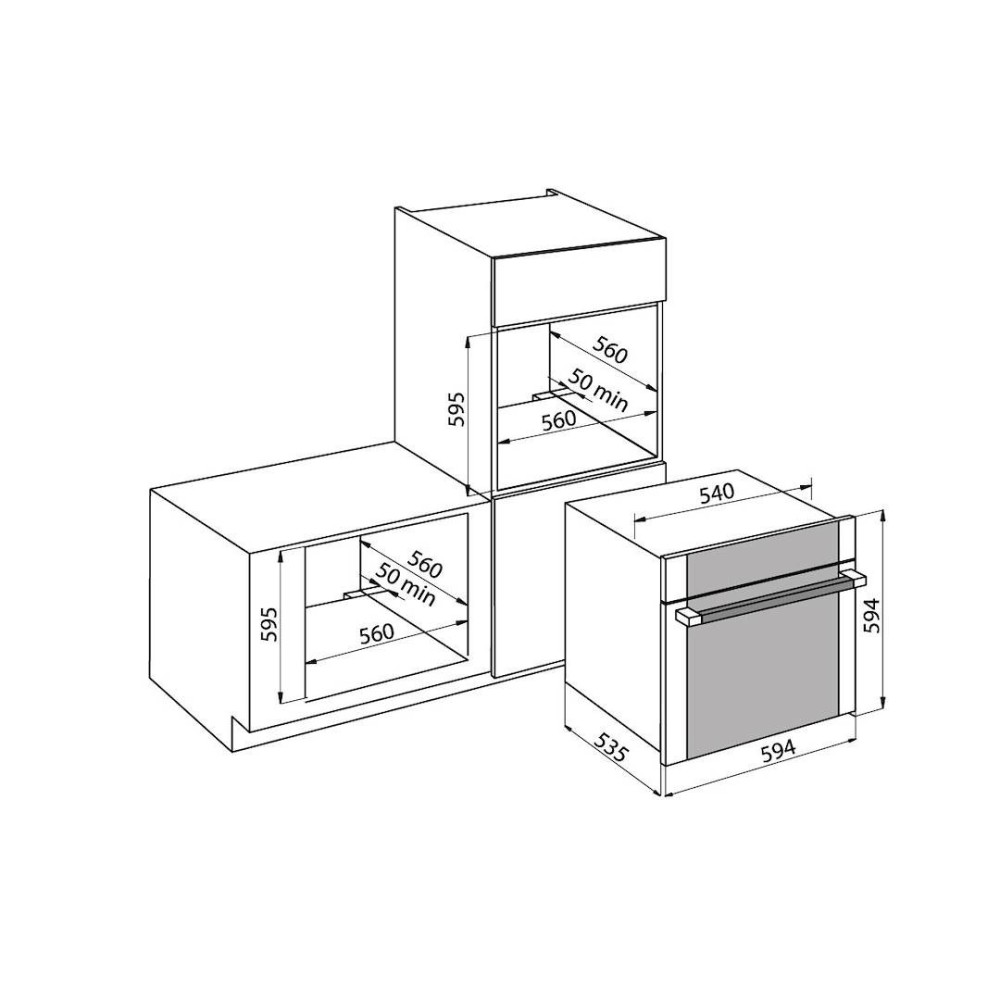 595
560
50 min
560
595
560
50 min
560
540
594
535
594