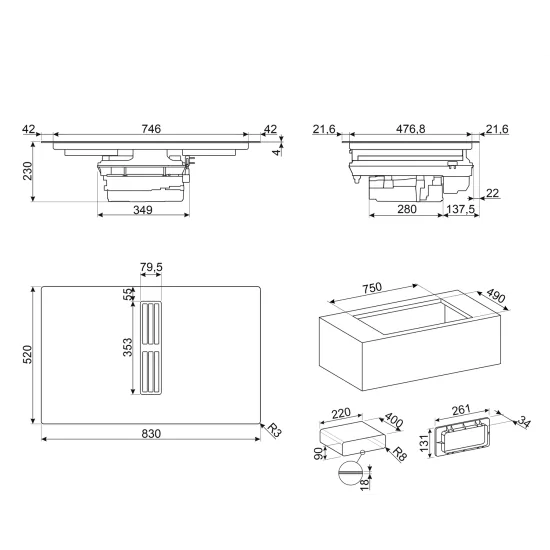 42
746
42
4
230
349

21,6
476,8
21,6
22
280
137,5

79,5
55
353
520
830
R3

750
490

220
400
90
R8
18

261
34
131