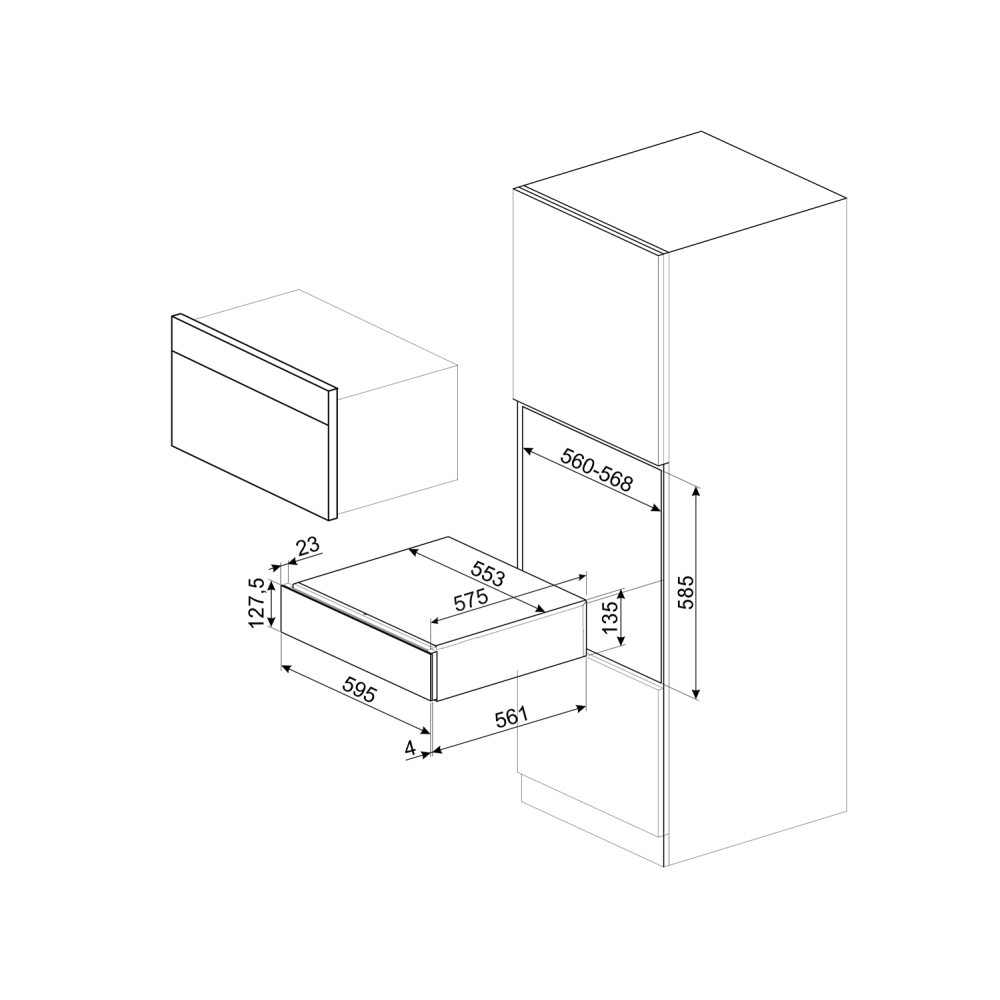 560-568
585
23
127,5
553
575
135
595
561
4