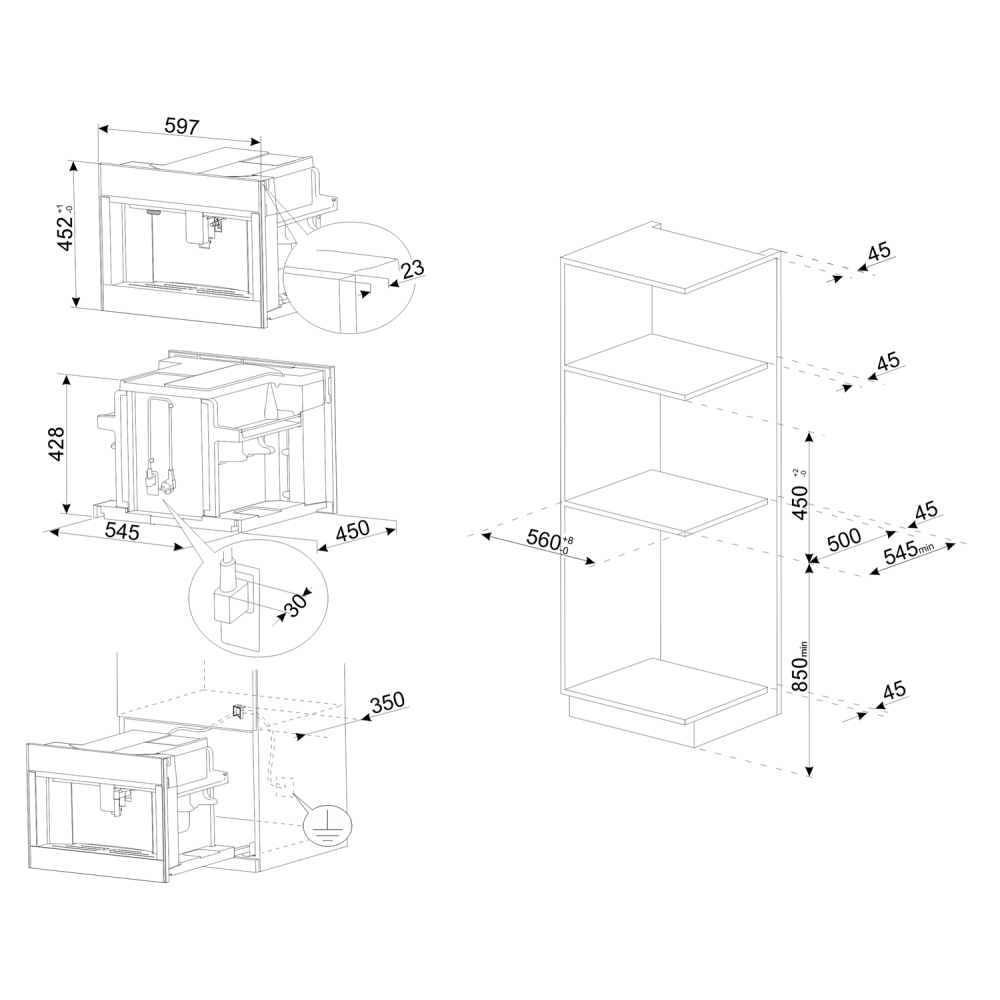 597

$452^{+1}_{-0}$

23

428

545

450

30

350

45

45

$450^{+2}_{-0}$

45

$560^{+8}_{-0}$

500

$545_{min}$

$850_{min}$

45