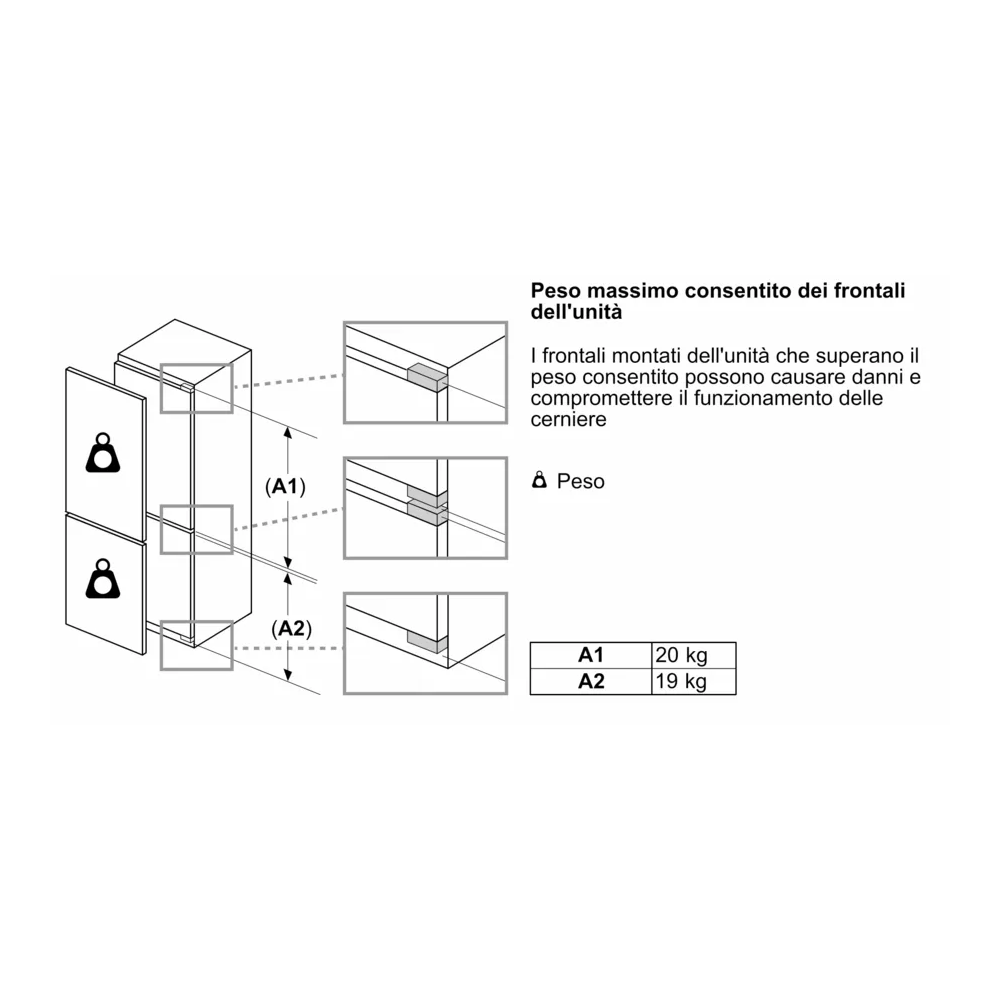 (A1)

(A2)

Peso massimo consentito dei frontali dell'unità

I frontali montati dell'unità che superano il peso consentito possono causare danni e compromettere il funzionamento delle cerniere

Peso

| A1 | 20 kg |
|---|---|
| A2 | 19 kg |