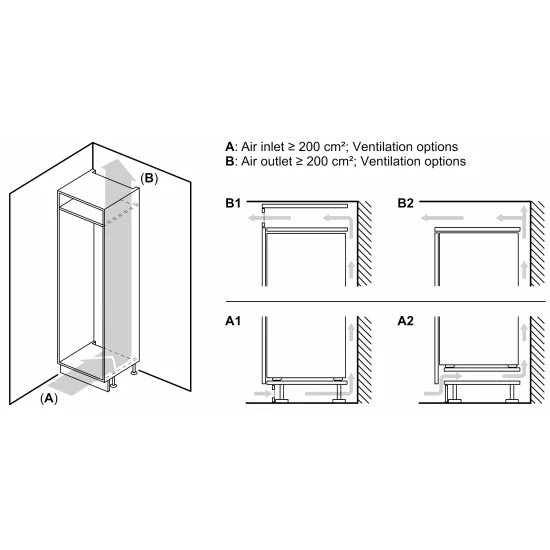 (B)

(A)

A: Air inlet ≥ 200 cm²; Ventilation options
B: Air outlet ≥ 200 cm²; Ventilation options

B1

B2

A1

A2