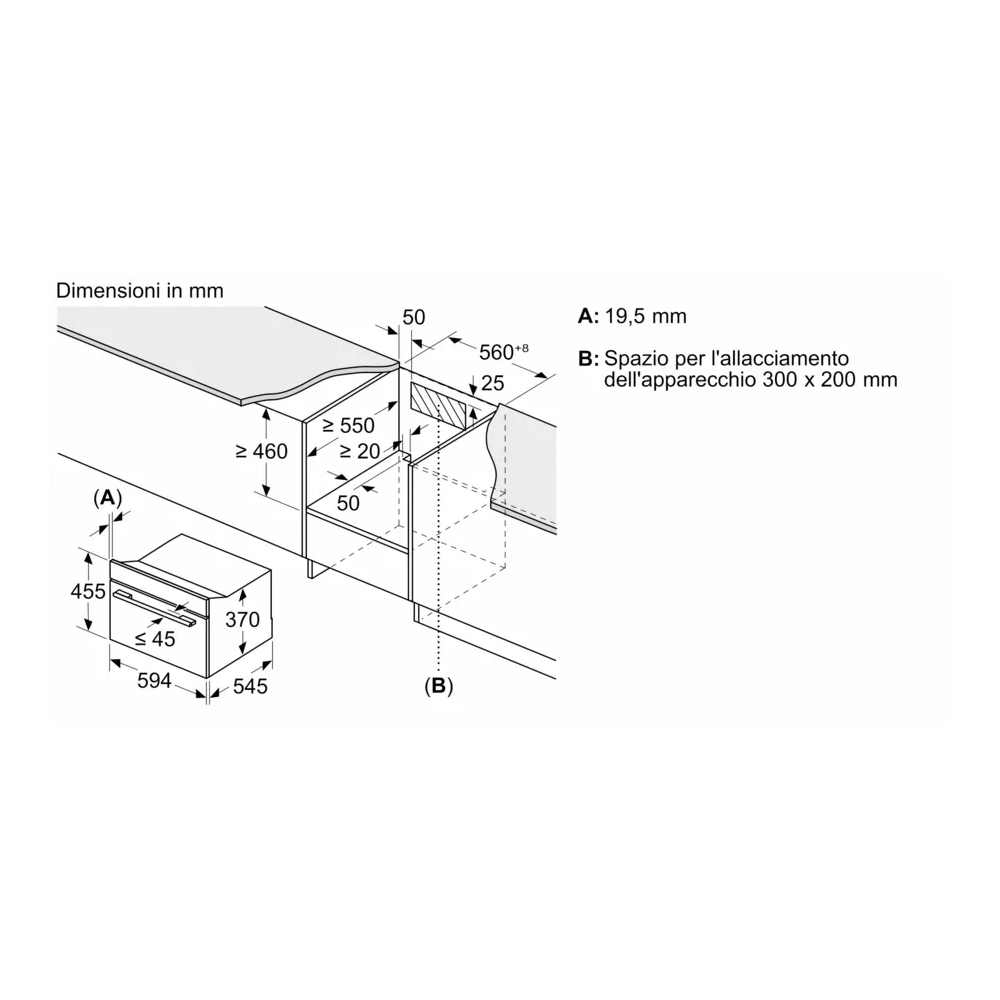 Dimensioni in mm

50
$560^{+8}$
25
≥ 550
≥ 20
≥ 460
50
(A)
455
370
≤ 45
594
545
(B)

A: 19,5 mm

B: Spazio per l'allacciamento dell'apparecchio 300 x 200 mm