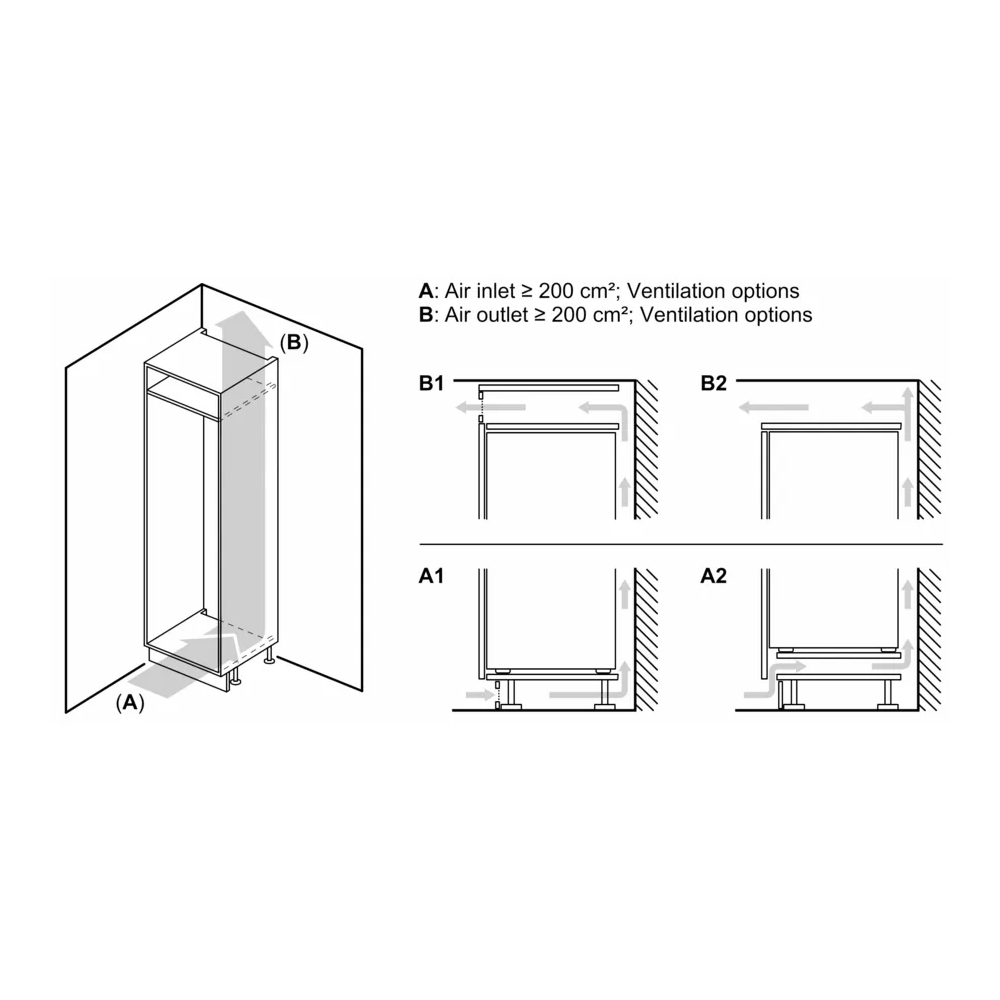 (B)

(A)

A: Air inlet ≥ 200 cm²; Ventilation options
B: Air outlet ≥ 200 cm²; Ventilation options

B1

B2

A1

A2