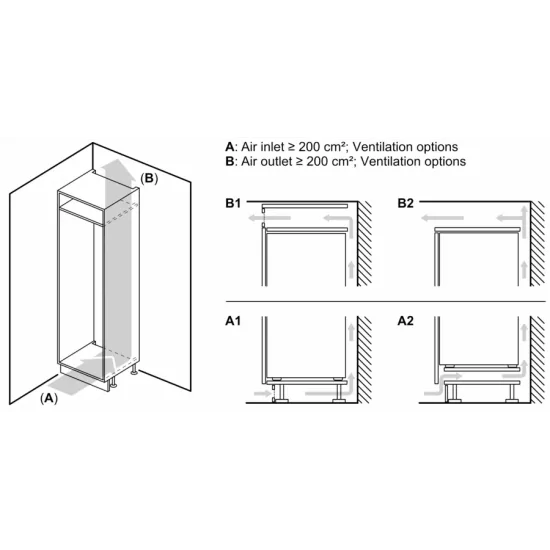 (B)

(A)

A: Air inlet ≥ 200 cm²; Ventilation options
B: Air outlet ≥ 200 cm²; Ventilation options

B1

B2

A1

A2