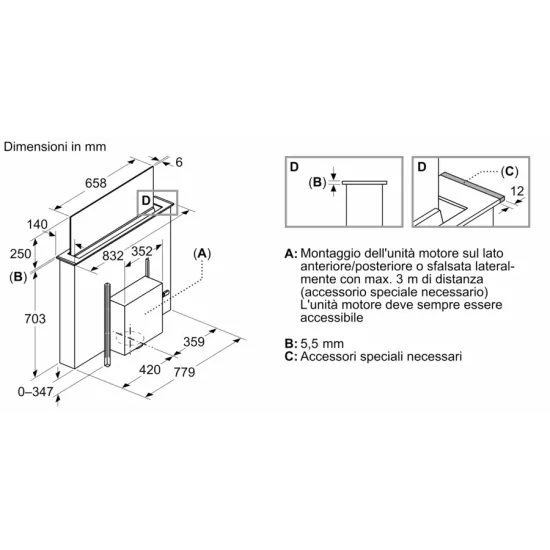 Dimensioni in mm

658

6

D

140

250

(B)

832

352

(A)

703

359

420

779

0–347

D

(B)

D

(C)

12

A: Montaggio dell'unità motore sul lato anteriore/posteriore o sfalsata lateralmente con max. 3 m di distanza (accessorio speciale necessario) L'unità motore deve sempre essere accessibile

B: 5,5 mm
C: Accessori speciali necessari