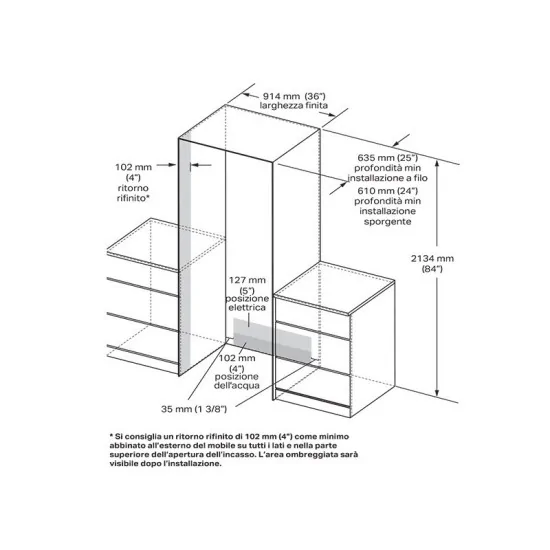 914 mm (36") larghezza finita

102 mm (4") ritorno rifinito*

635 mm (25") profondità min installazione a filo

610 mm (24") profondità min installazione sporgente

2134 mm (84")

127 mm (5") posizione elettrica

102 mm (4") posizione dell'acqua

35 mm (1 3/8")

* Si consiglia un ritorno rifinito di 102 mm (4") come minimo abbinato all'esterno del mobile su tutti i lati e nella parte superiore dell'apertura dell'incasso. L'area ombreggiata sarà visibile dopo l'installazione.