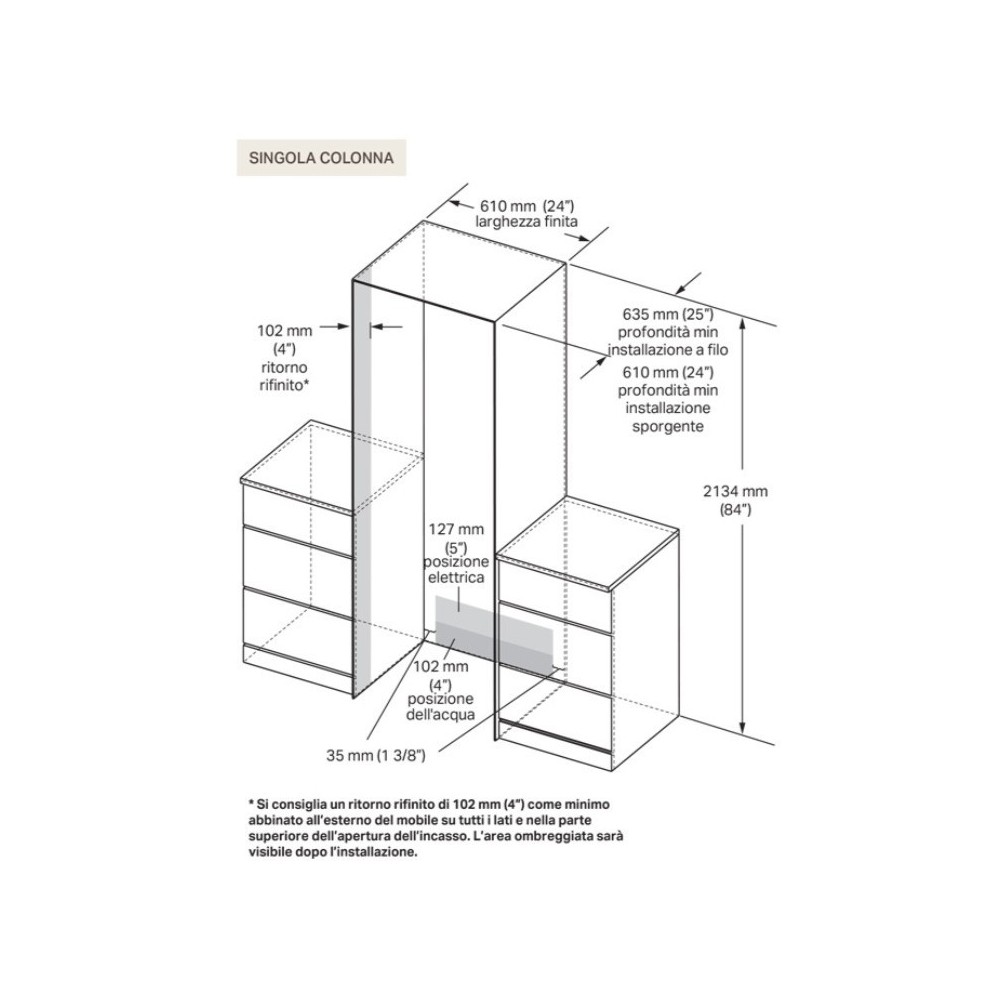 SINGOLA COLONNA

610 mm (24") larghezza finita

102 mm (4") ritorno rifinito*

635 mm (25") profondità min installazione a filo

610 mm (24") profondità min installazione sporgente

2134 mm (84")

127 mm (5") posizione elettrica

102 mm (4") posizione dell'acqua

35 mm (1 3/8")

* Si consiglia un ritorno rifinito di 102 mm (4") come minimo abbinato all'esterno del mobile su tutti i lati e nella parte superiore dell'apertura dell'incasso. L'area ombreggiata sarà visibile dopo l'installazione.