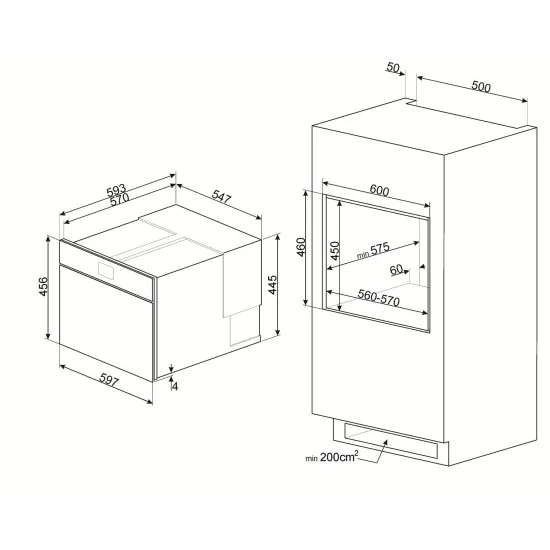 593
570
547
456
445
597
4
50
500
600
460
450
min 575
60
560-570
min $200cm^2$