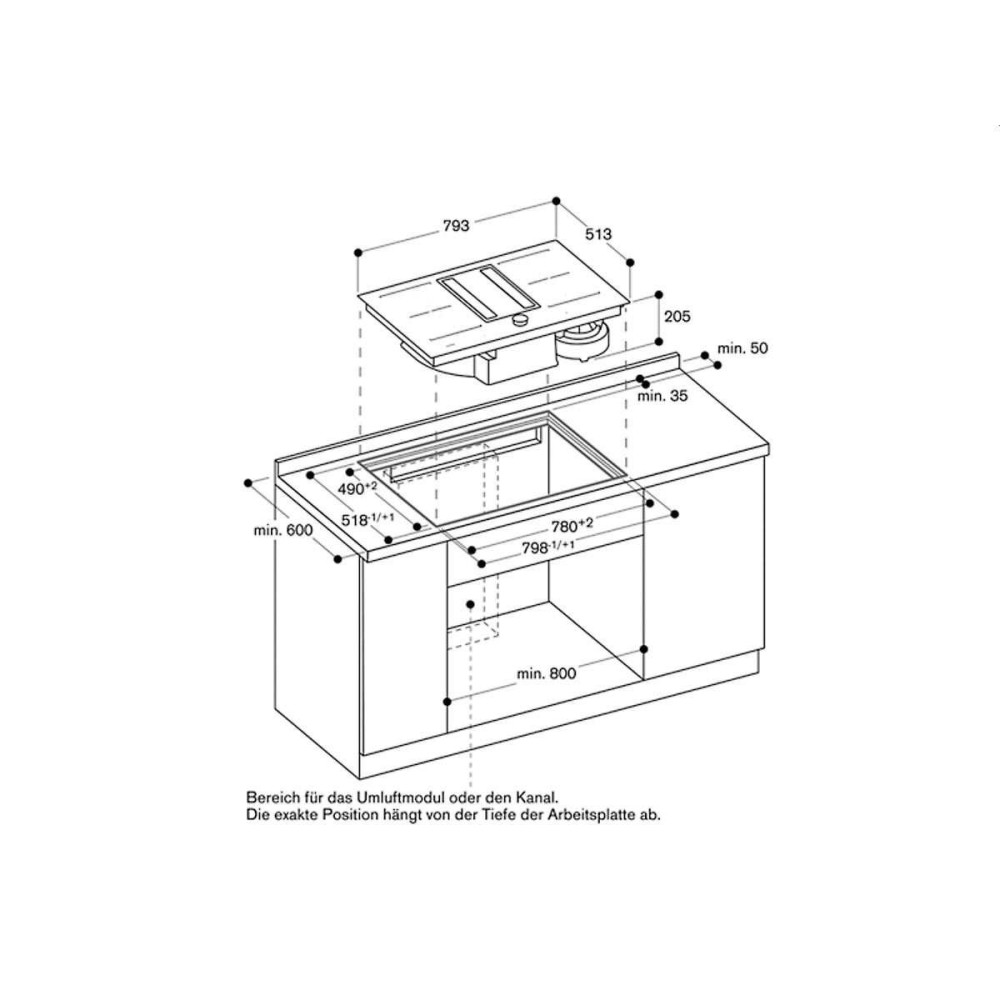 793
513
205
min. 50
min. 35
$490^{+2}$
$518^{-1/+1}$
min. 600
$780^{+2}$
$798^{-1/+1}$
min. 800

Bereich für das Umluftmodul oder den Kanal.
Die exakte Position hängt von der Tiefe der Arbeitsplatte ab.