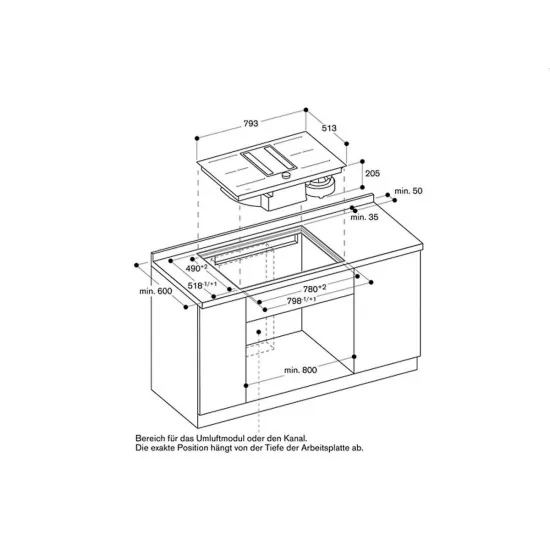 793
513
205
min. 50
min. 35
$490^{+2}$
$518^{-1/+1}$
min. 600
$780^{+2}$
$798^{-1/+1}$
min. 800

Bereich für das Umluftmodul oder den Kanal.
Die exakte Position hängt von der Tiefe der Arbeitsplatte ab.