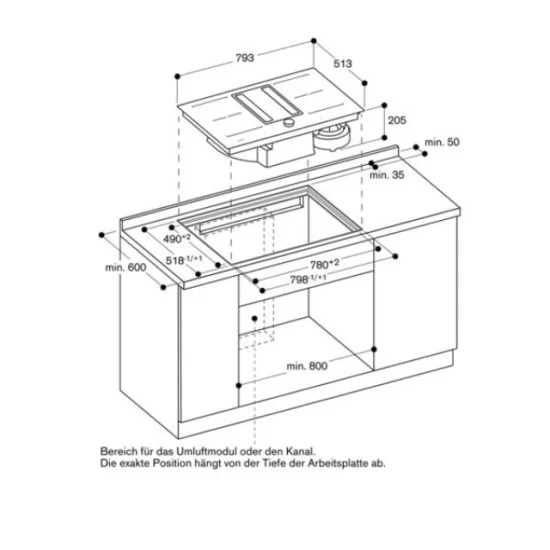 793
513
205
min. 50
min. 35
$490^{+2}$
$518^{-1/+1}$
min. 600
$780^{+2}$
$798^{-1/+1}$
min. 800

Bereich für das Umluftmodul oder den Kanal.
Die exakte Position hängt von der Tiefe der Arbeitsplatte ab.