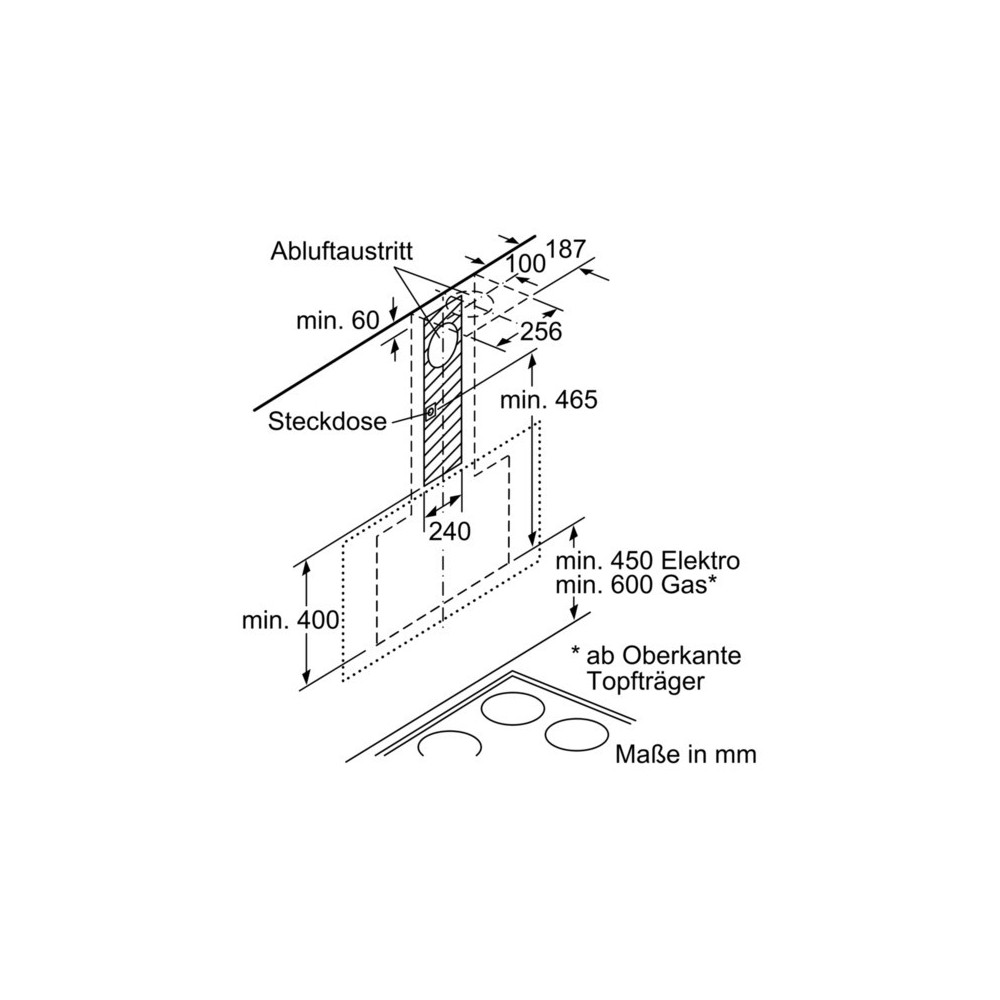 Abluftaustritt

187

100

min. 60

256

min. 465

Steckdose

240

min. 450 Elektro
min. 600 Gas*

min. 400

* ab Oberkante Topfträger

Maße in mm